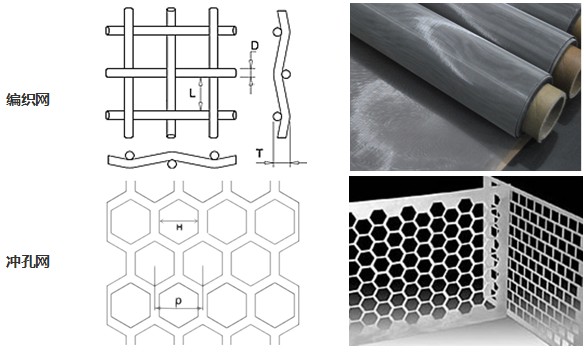 编织网

D

L

T

冲孔网

H

P